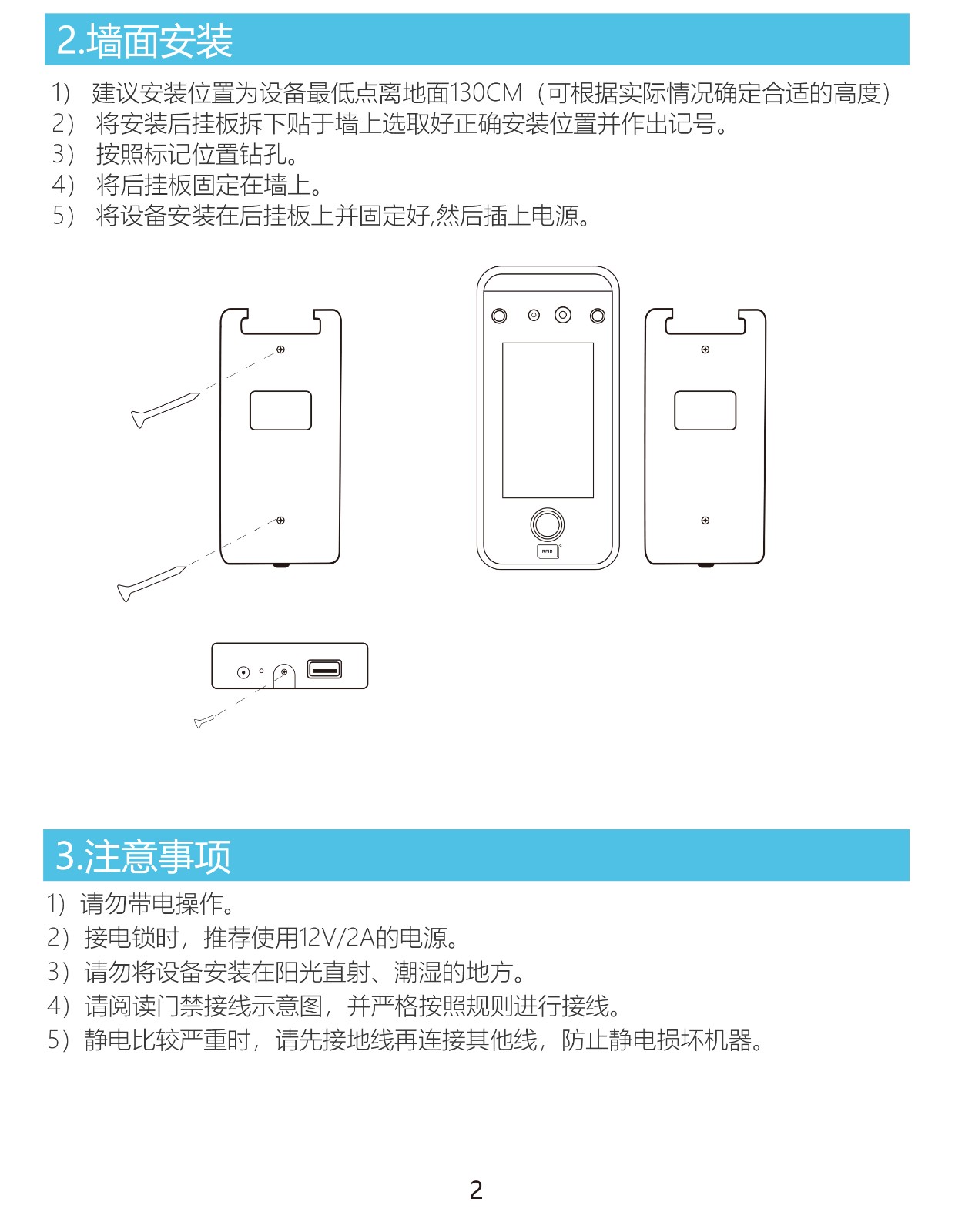 2.墙面安装

1） 建议安装位置为设备最低点离地面130CM（可根据实际情况确定合适的高度）
2） 将安装后挂板拆下贴于墙上选取好正确安装位置并作出记号。
3） 按照标记位置钻孔。
4） 将后挂板固定在墙上。
5） 将设备安装在后挂板上并固定好,然后插上电源。

RFID

3.注意事项

1）请勿带电操作。
2）接电锁时，推荐使用12V/2A的电源。
3）请勿将设备安装在阳光直射、潮湿的地方。
4）请阅读门禁接线示意图，并严格按照规则进行接线。
5）静电比较严重时，请先接地线再连接其他线，防止静电损坏机器。

2