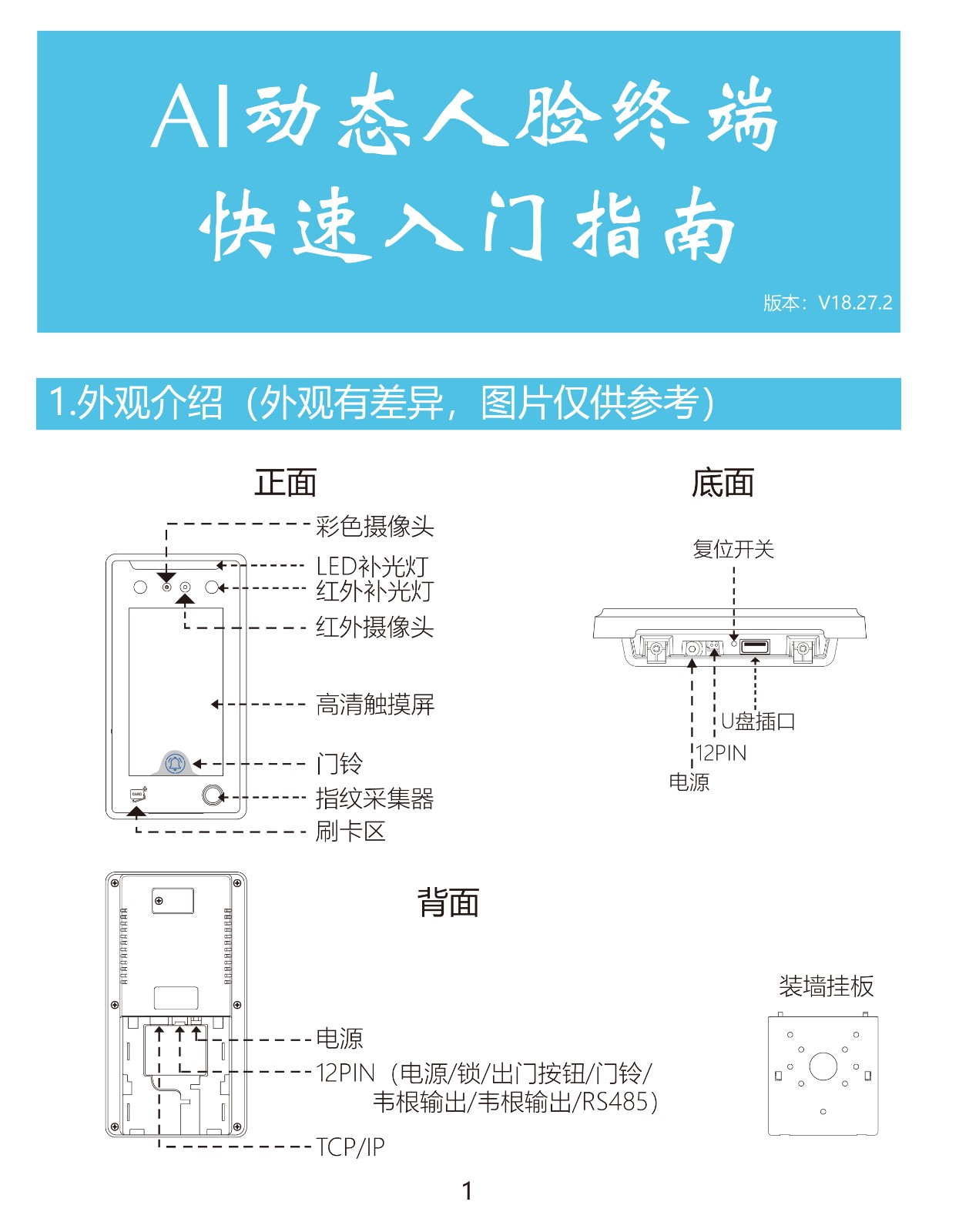 AI动态人脸终端
快速入门指南

版本：V18.27.2

1.外观介绍（外观有差异，图片仅供参考）

正面

彩色摄像头
LED补光灯
红外补光灯
红外摄像头
高清触摸屏
门铃
指纹采集器
刷卡区

CARD

底面

复位开关
U盘插口
12PIN
电源

背面

电源
12PIN（电源/锁/出门按钮/门铃/韦根输出/韦根输出/RS485）
TCP/IP

装墙挂板

1