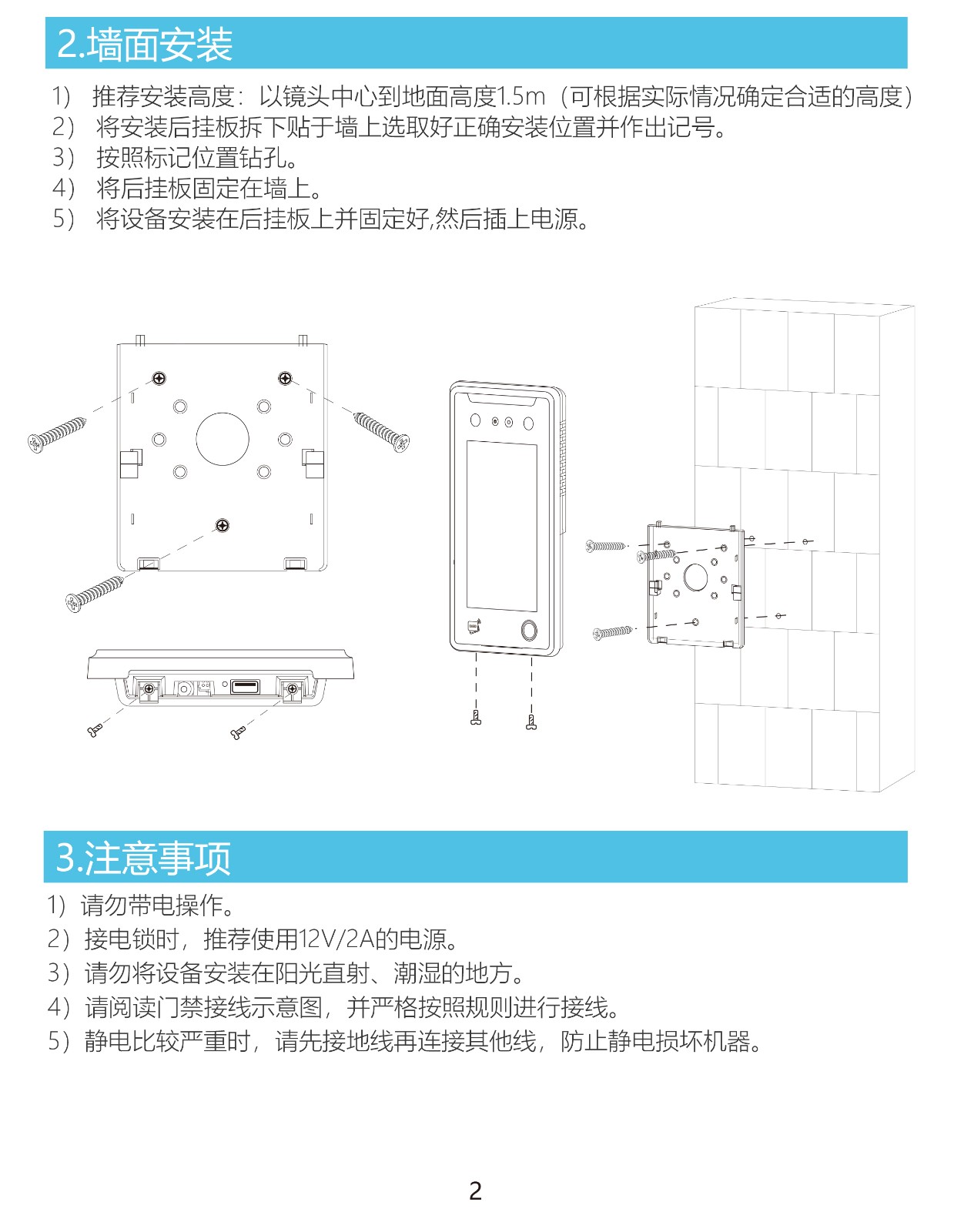 2.墙面安装

1） 推荐安装高度：以镜头中心到地面高度1.5m（可根据实际情况确定合适的高度）
2） 将安装后挂板拆下贴于墙上选取好正确安装位置并作出记号。
3） 按照标记位置钻孔。
4） 将后挂板固定在墙上。
5） 将设备安装在后挂板上并固定好,然后插上电源。

3.注意事项

1）请勿带电操作。
2）接电锁时，推荐使用12V/2A的电源。
3）请勿将设备安装在阳光直射、潮湿的地方。
4）请阅读门禁接线示意图，并严格按照规则进行接线。
5）静电比较严重时，请先接地线再连接其他线，防止静电损坏机器。

2