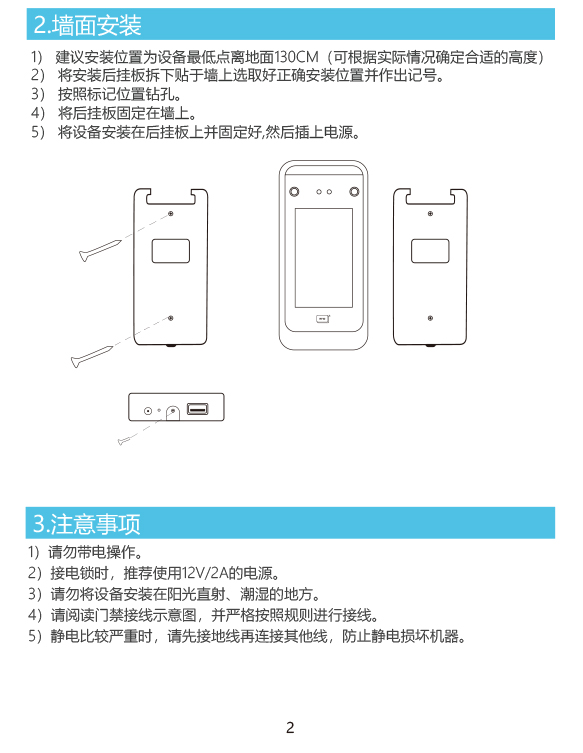 2.墙面安装

1） 建议安装位置为设备最低点离地面130CM（可根据实际情况确定合适的高度）
2） 将安装后挂板拆下贴于墙上选取好正确安装位置并作出记号。
3） 按照标记位置钻孔。
4） 将后挂板固定在墙上。
5） 将设备安装在后挂板上并固定好,然后插上电源。

3.注意事项

1）请勿带电操作。
2）接电锁时，推荐使用12V/2A的电源。
3）请勿将设备安装在阳光直射、潮湿的地方。
4）请阅读门禁接线示意图，并严格按照规则进行接线。
5）静电比较严重时，请先接地线再连接其他线，防止静电损坏机器。

2