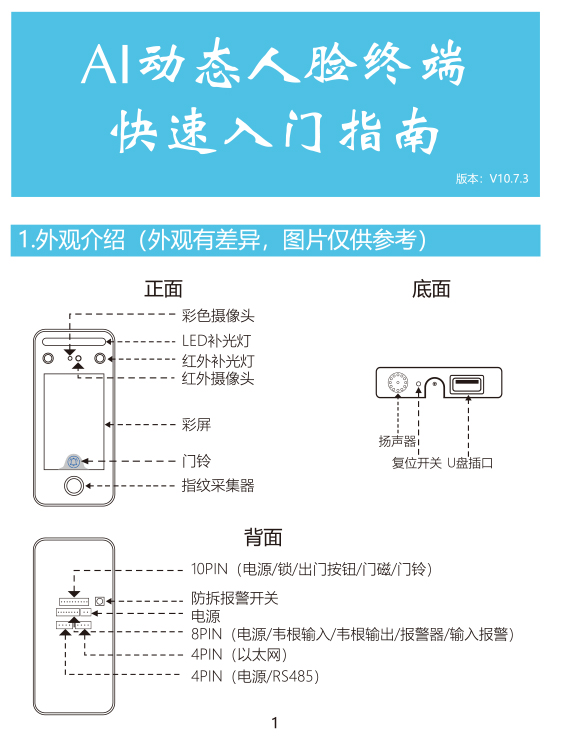 AI动态人脸终端
快速入门指南

版本：V10.7.3

1.外观介绍（外观有差异，图片仅供参考）

正面

彩色摄像头
LED补光灯
红外补光灯
红外摄像头
彩屏
门铃
指纹采集器

底面

扬声器
复位开关
U盘插口

背面

10PIN（电源/锁/出门按钮/门磁/门铃）
防拆报警开关
电源
8PIN（电源/韦根输入/韦根输出/报警器/输入报警）
4PIN（以太网）
4PIN（电源/RS485）

1