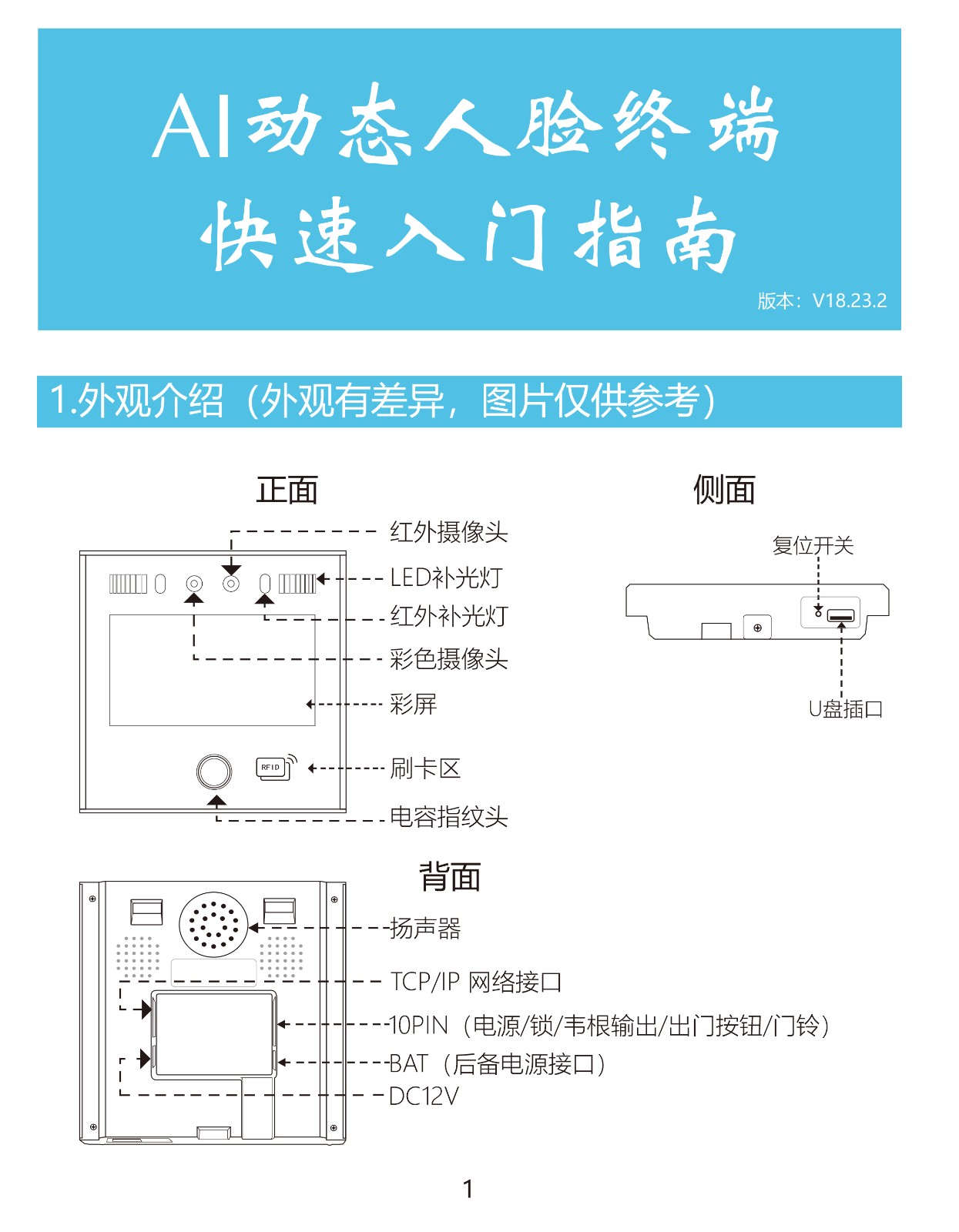 AI动态人脸终端
快速入门指南

版本：V18.23.2

1.外观介绍（外观有差异，图片仅供参考）

正面

红外摄像头
LED补光灯
红外补光灯
彩色摄像头
彩屏
RFID
刷卡区
电容指纹头

侧面

复位开关
U盘插口

背面

扬声器
TCP/IP 网络接口
10PIN（电源/锁/韦根输出/出门按钮/门铃）
BAT（后备电源接口）
DC12V

1