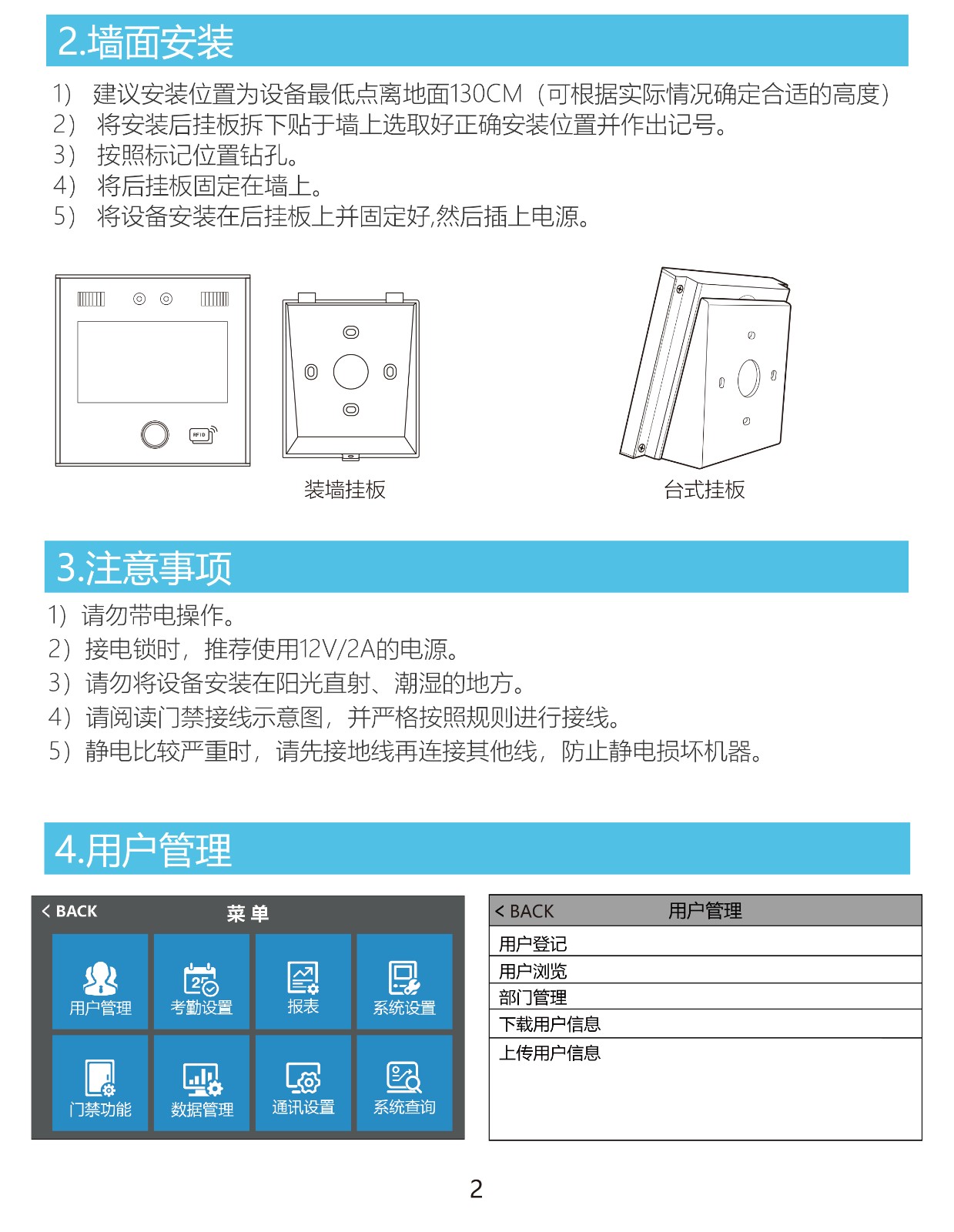 2.墙面安装

1） 建议安装位置为设备最低点离地面130CM（可根据实际情况确定合适的高度）
2） 将安装后挂板拆下贴于墙上选取好正确安装位置并作出记号。
3） 按照标记位置钻孔。
4） 将后挂板固定在墙上。
5） 将设备安装在后挂板上并固定好,然后插上电源。

RFID

装墙挂板

台式挂板

3.注意事项

1）请勿带电操作。
2）接电锁时，推荐使用12V/2A的电源。
3）请勿将设备安装在阳光直射、潮湿的地方。
4）请阅读门禁接线示意图，并严格按照规则进行接线。
5）静电比较严重时，请先接地线再连接其他线，防止静电损坏机器。

4.用户管理

< BACK
菜单
用户管理
考勤设置
报表
系统设置
门禁功能
数据管理
通讯设置
系统查询

< BACK
用户管理
用户登记
用户浏览
部门管理
下载用户信息
上传用户信息

2