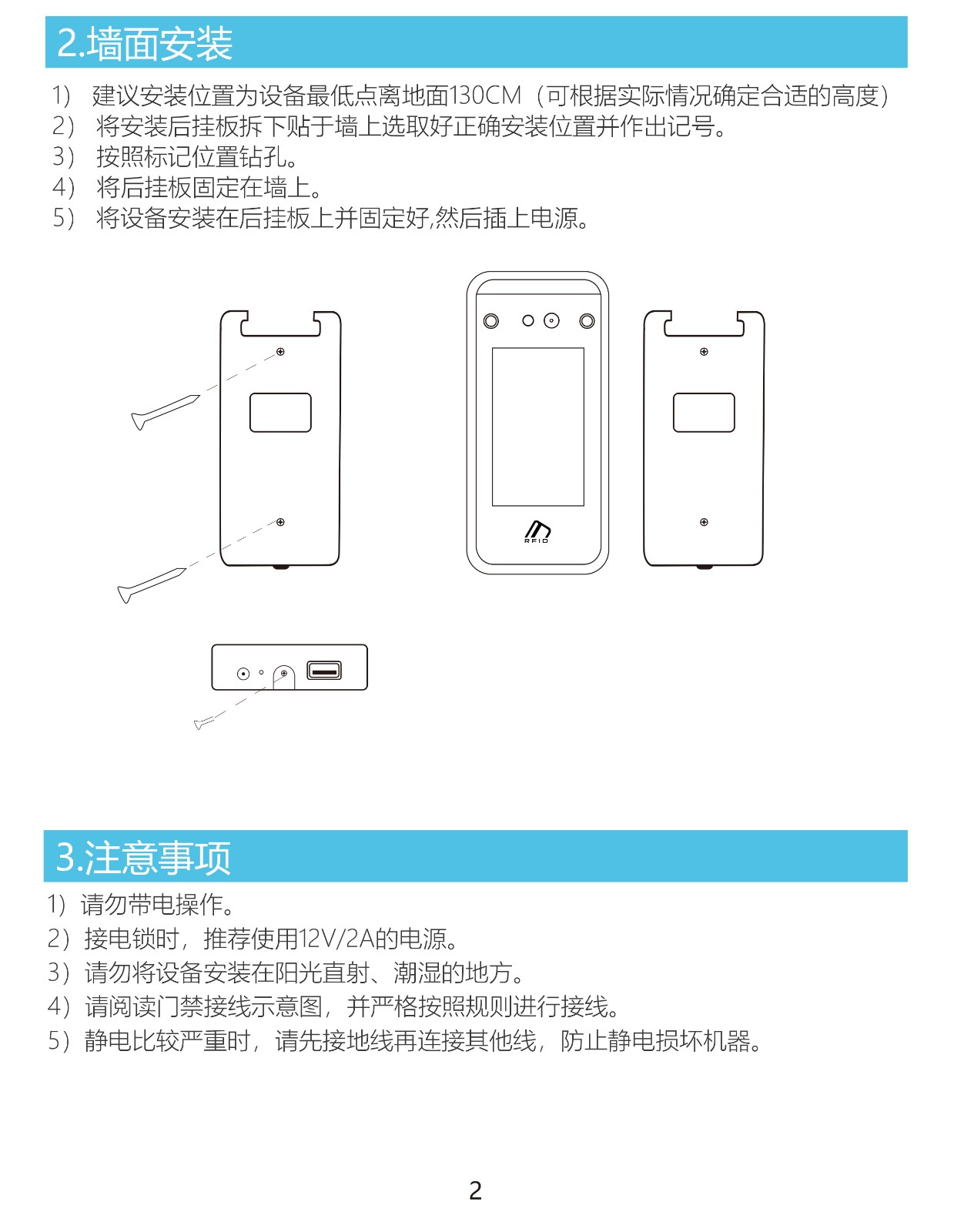 2.墙面安装

1） 建议安装位置为设备最低点离地面130CM（可根据实际情况确定合适的高度）
2） 将安装后挂板拆下贴于墙上选取好正确安装位置并作出记号。
3） 按照标记位置钻孔。
4） 将后挂板固定在墙上。
5） 将设备安装在后挂板上并固定好,然后插上电源。

RFID

3.注意事项

1）请勿带电操作。
2）接电锁时，推荐使用12V/2A的电源。
3）请勿将设备安装在阳光直射、潮湿的地方。
4）请阅读门禁接线示意图，并严格按照规则进行接线。
5）静电比较严重时，请先接地线再连接其他线，防止静电损坏机器。

2