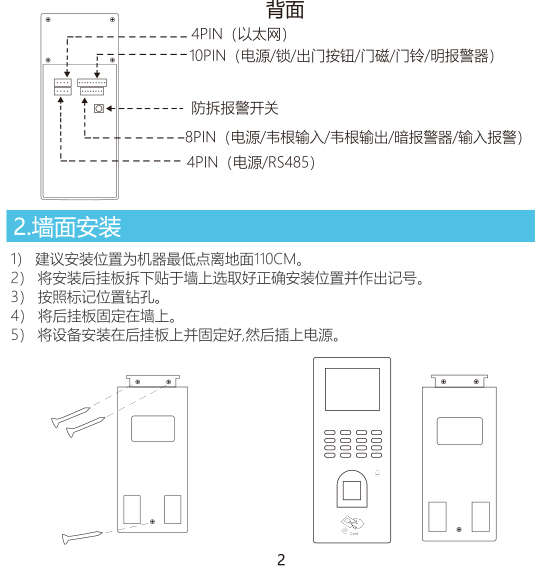 背面

4PIN（以太网）

10PIN（电源/锁/出门按钮/门磁/门铃/明报警器）

防拆报警开关

8PIN（电源/韦根输入/韦根输出/暗报警器/输入报警）

4PIN（电源/RS485）

2.墙面安装

1） 建议安装位置为机器最低点离地面110CM。
2） 将安装后挂板拆下贴于墙上选取好正确安装位置并作出记号。
3） 按照标记位置钻孔。
4） 将后挂板固定在墙上。
5） 将设备安装在后挂板上并固定好,然后插上电源。

Card

2